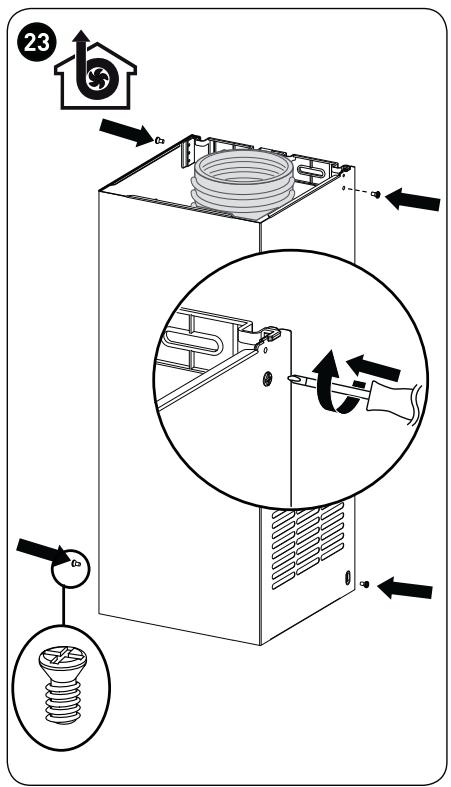 23