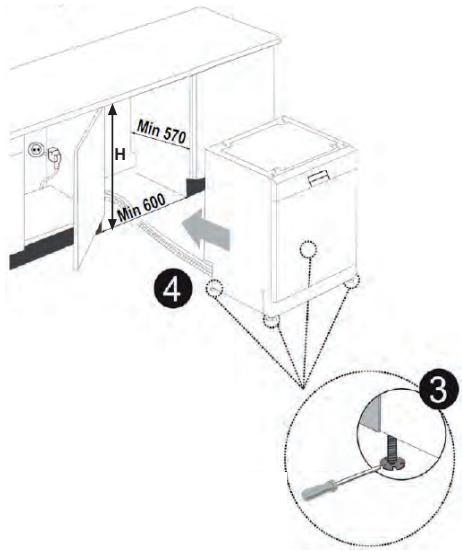 Min 570
H
Min 600
4
3