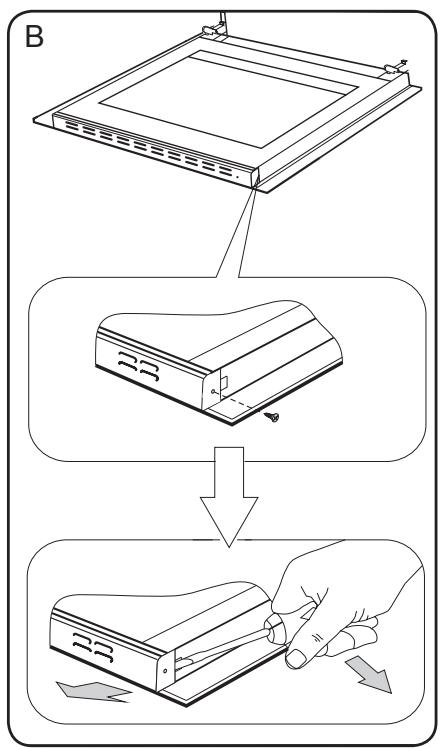 B