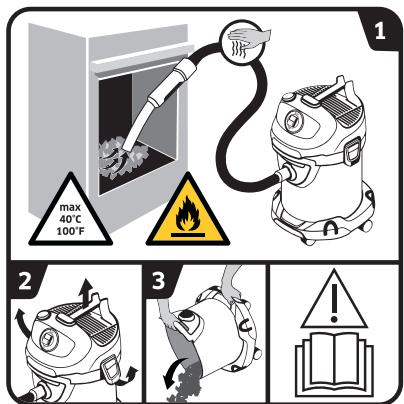 1

max
40°C
100°F

2

3