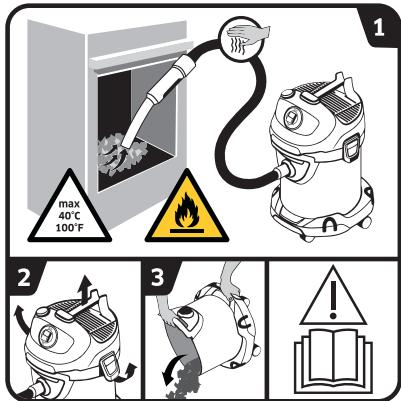 1

max
40°C
100°F

2

3