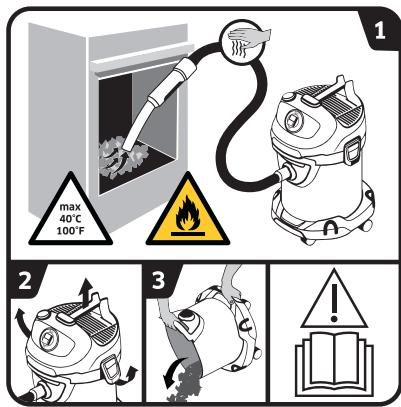 1

max
40°C
100°F

2

3