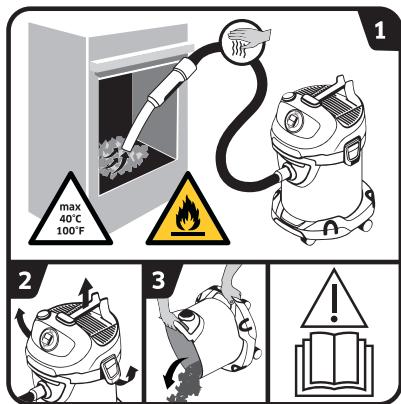 1

max
40°C
100°F

2

3