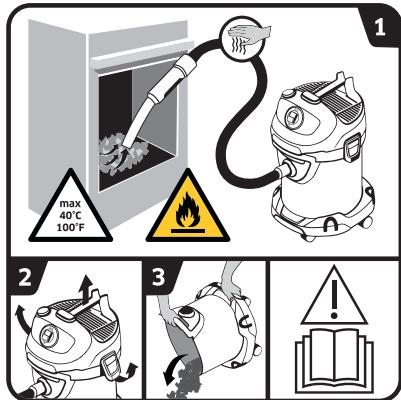 1

max
40°C
100°F

2

3