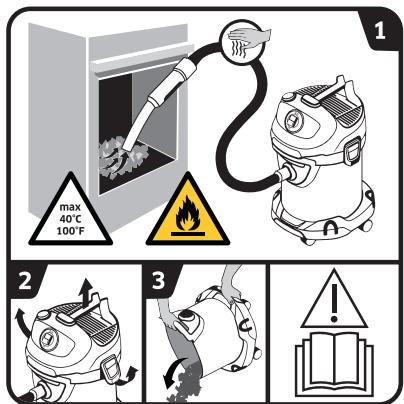 1

max
40°C
100°F

2

3