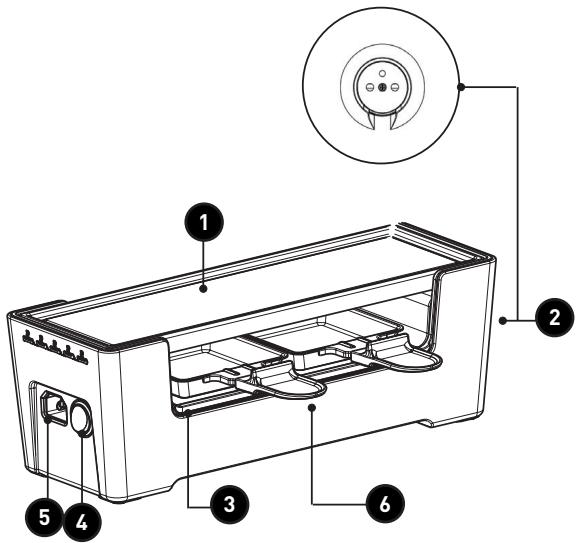 1
2
3
6
5
4