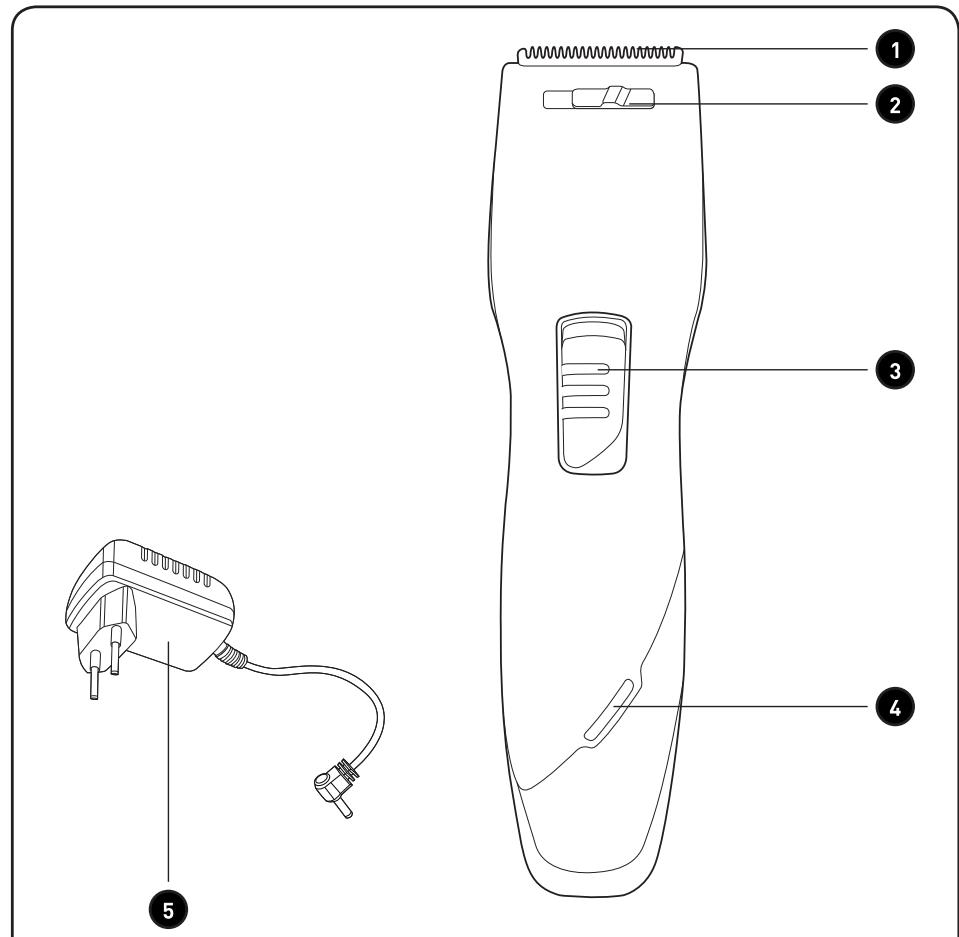 1
2
3
4
5