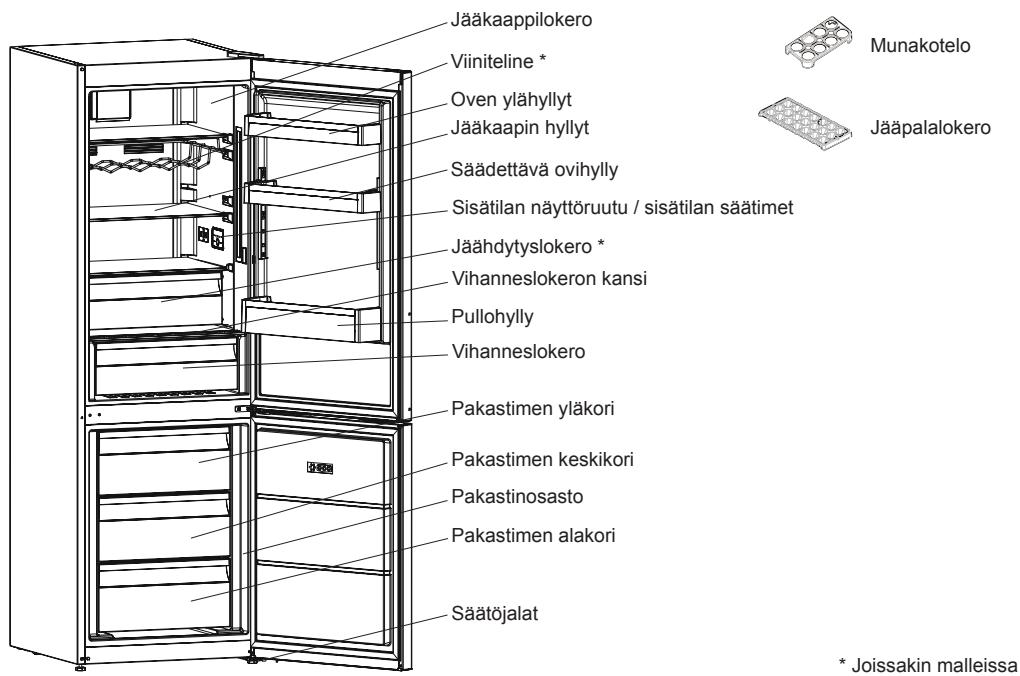 Jääkaappilokero
Viiniteline *
Oven ylähyllyt
Jääkaapin hyllyt
Säädettävä ovihylly
Sisätilan näyttöruutu / sisätilan säätimet
Jäähdytyslokero *
Vihanneslokeron kansi
Pullohylly
Vihanneslokero
Pakastimen yläkori
Pakastimen keskikori
Pakastinosasto
Pakastimen alakori
Säätöjalat

Munakotelo

Jääpalalokero

* Joissakin malleissa