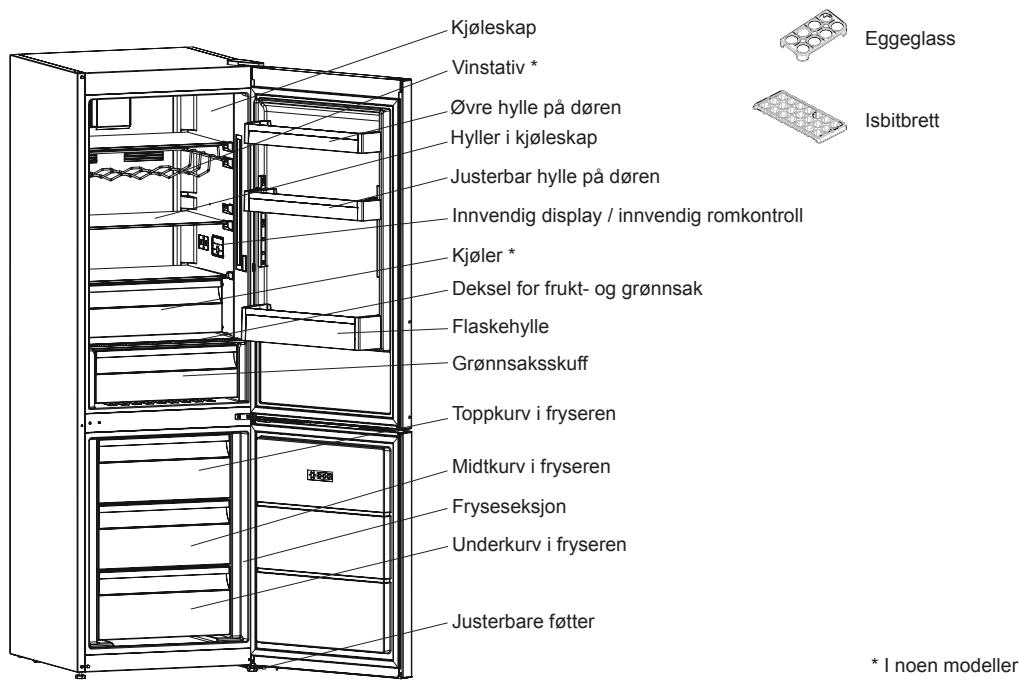 Kjøleskap
Vinstativ *
Øvre hylle på døren
Hyller i kjøleskap
Justerbar hylle på døren
Innvendig display / innvendig romkontroll
Kjøler *
Deksel for frukt- og grønnsak
Flaskehylle
Grønnsaksskuff
Toppkurv i fryseren
Midtkurv i fryseren
Fryseseksjon
Underkurv i fryseren
Justerbare føtter

Eggeglass
Isbitbrett

* I noen modeller