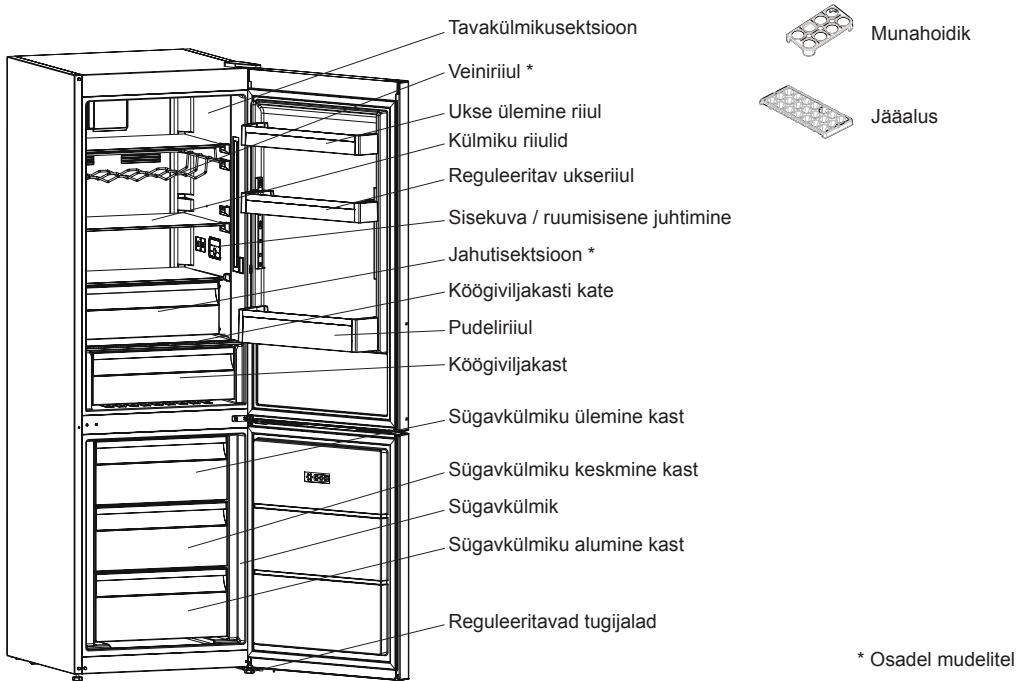 Tavakülmikusektsioon
Veiniriiul *
Ukse ülemine riiul
Külmiku riiulid
Reguleeritav ukseriiul
Sisekuva / ruumisisene juhtimine
Jahutisektsioon *
Köögiviljakasti kate
Pudeliriiul
Köögiviljakast
Sügavkülmiku ülemine kast
Sügavkülmiku keskmine kast
Sügavkülmik
Sügavkülmiku alumine kast
Reguleeritavad tugijalad

Munahoidik
Jääalus

* Osadel mudelitel