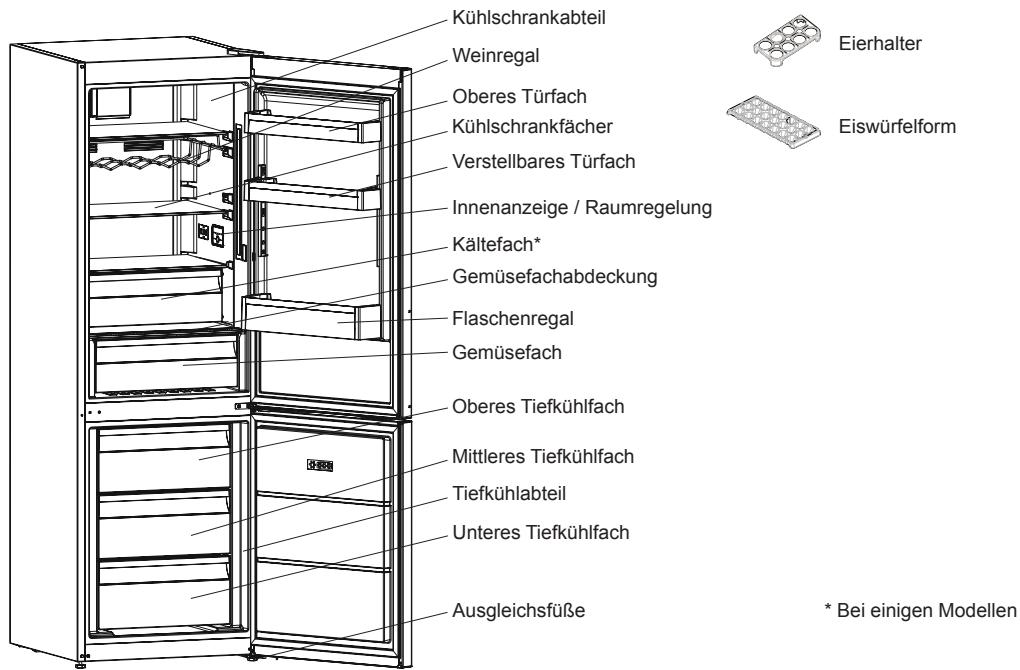 Kühlschrankabteil
Weinregal
Oberes Türfach
Kühlschrankfächer
Verstellbares Türfach
Innenanzeige / Raumregelung
Kältefach*
Gemüsefachabdeckung
Flaschenregal
Gemüsefach
Oberes Tiefkühlfach
Mittleres Tiefkühlfach
Tiefkühlabteil
Unteres Tiefkühlfach
Ausgleichsfüße

Eierhalter
Eiswürfelform

* Bei einigen Modellen