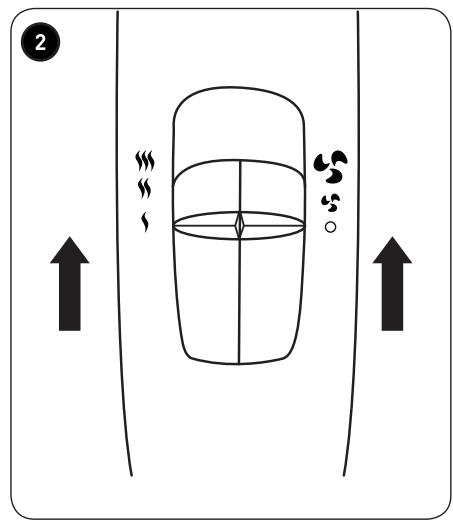 2