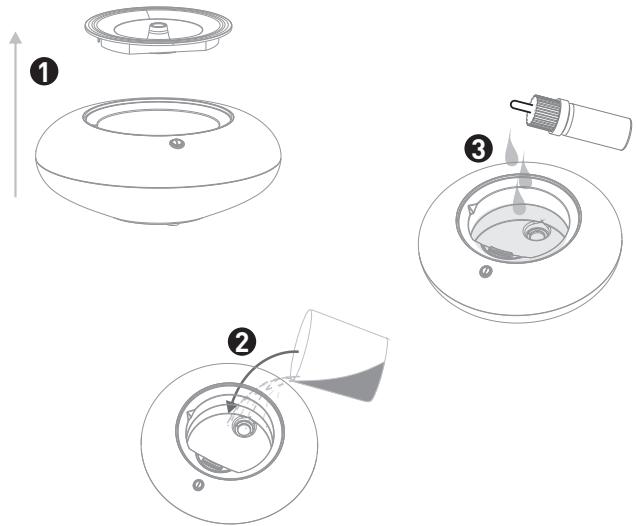 1

3

2