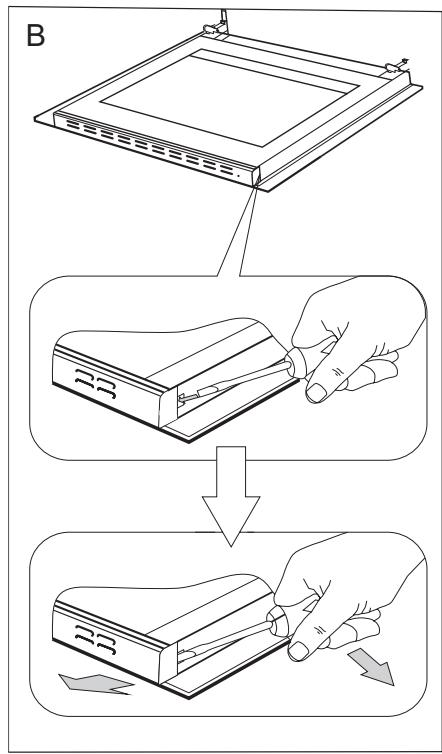 B