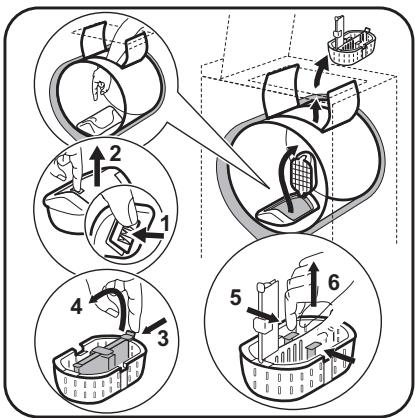 2
1
4
3
5
6