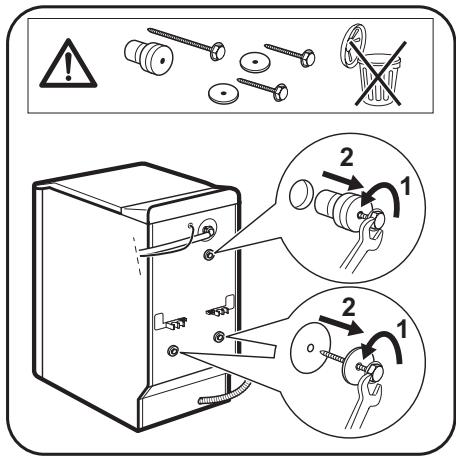 2
1
2
1