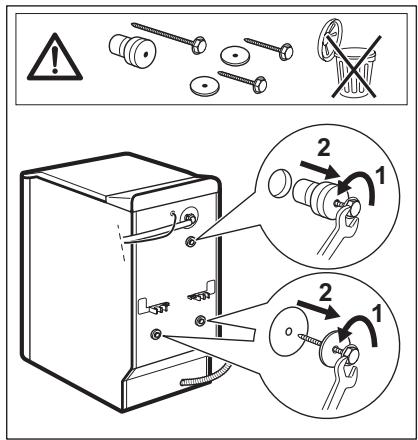 2
1
2
1