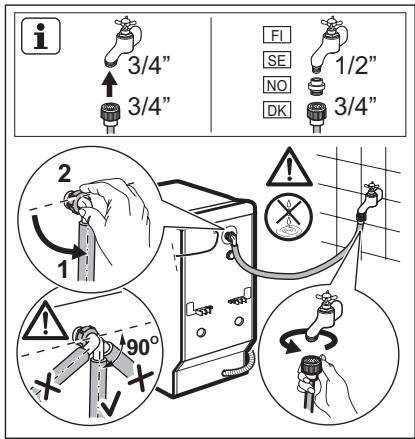 i

3/4”

3/4”

FI

SE

NO

DK

1/2”

3/4”

2

1

90°