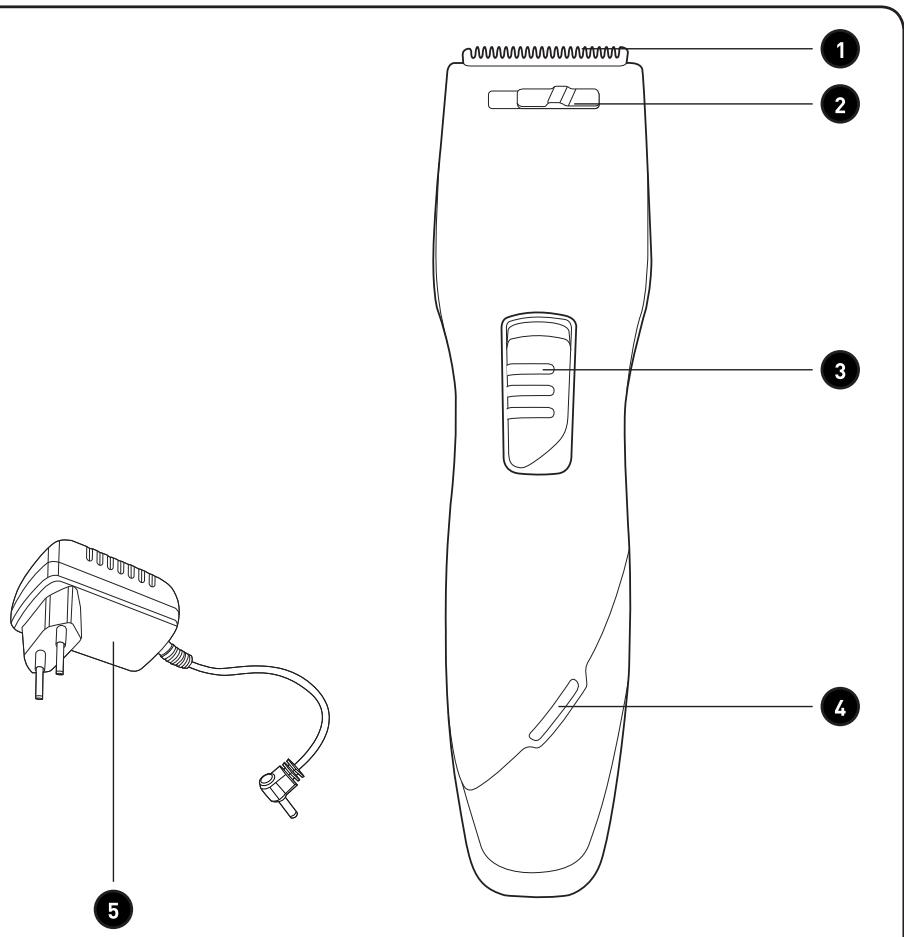 1
2
3
4
5