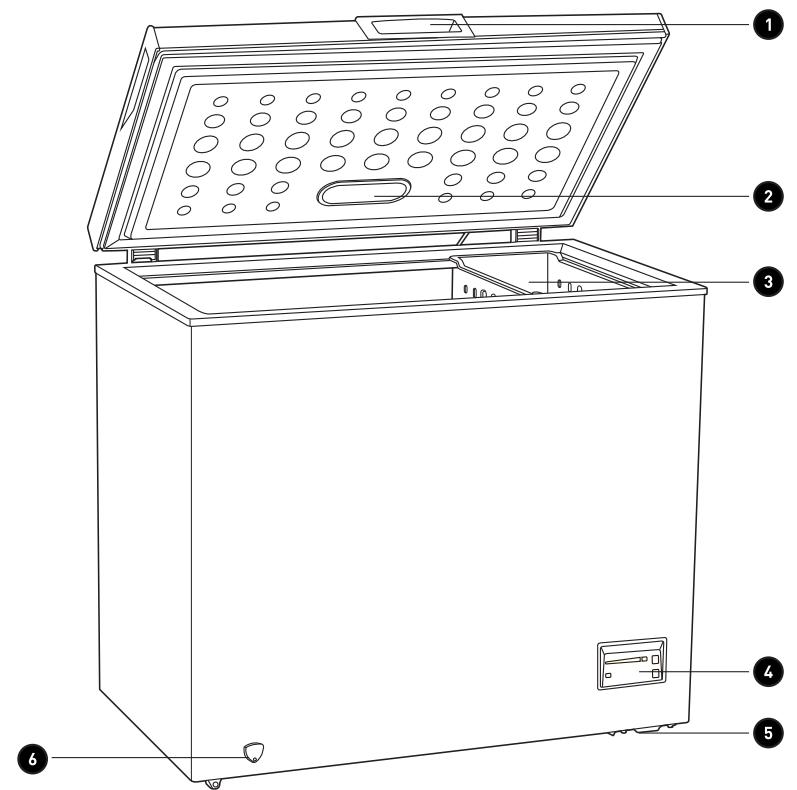 1
2
3
4
5
6