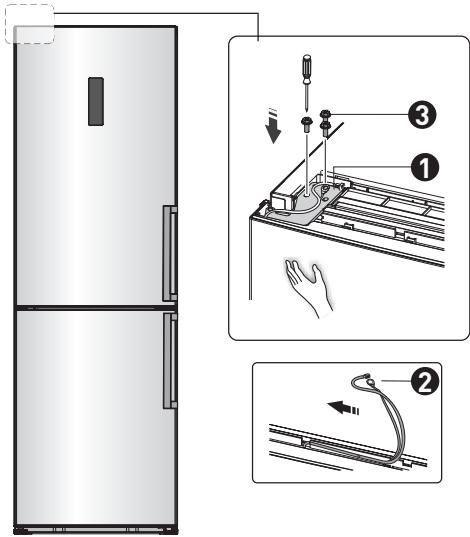 3
1
2