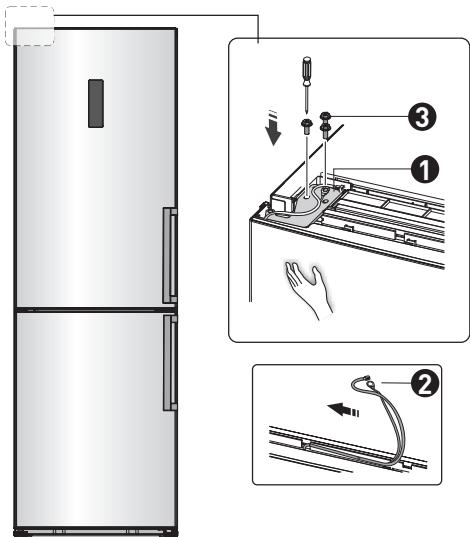 3
1
2