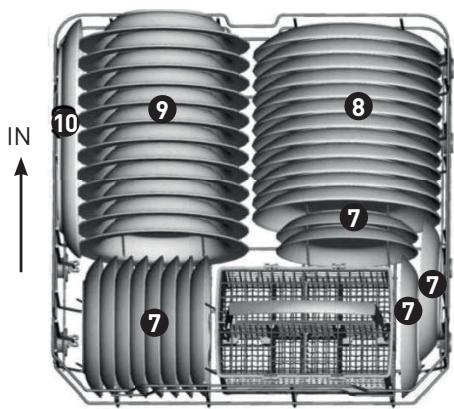 IN
10
9
8
7
7
7
7