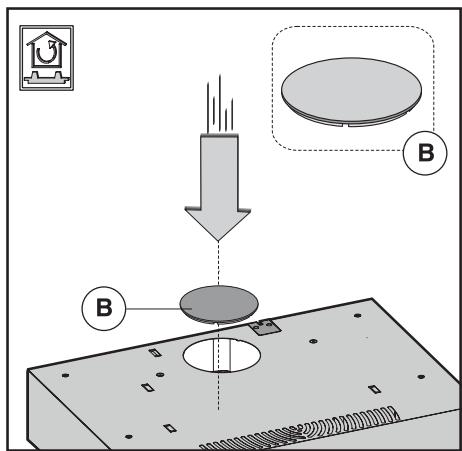 B

B