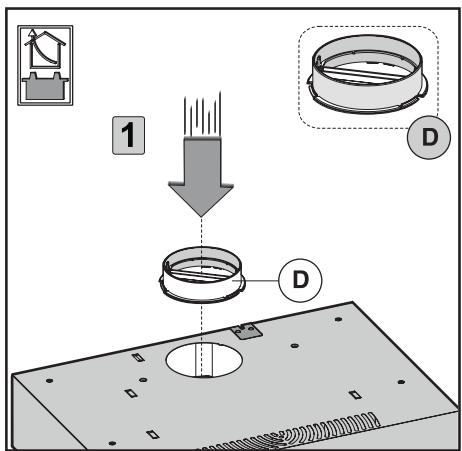 1

D

D