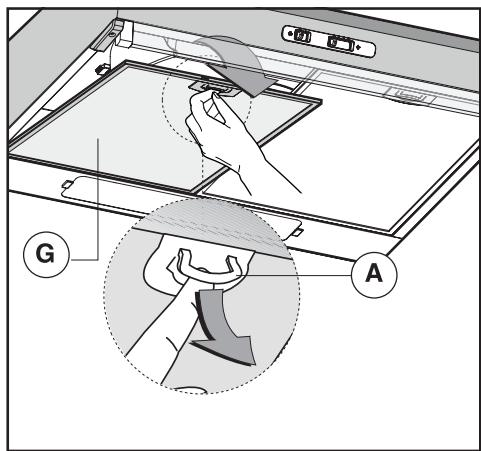 G

A