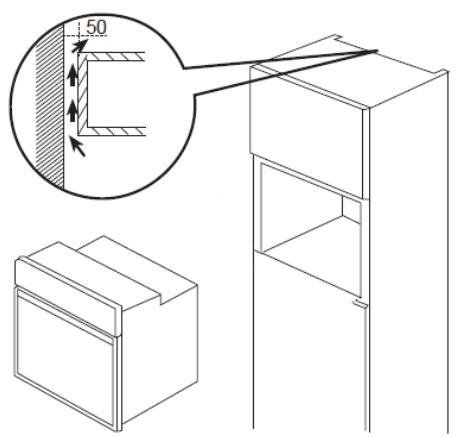 50