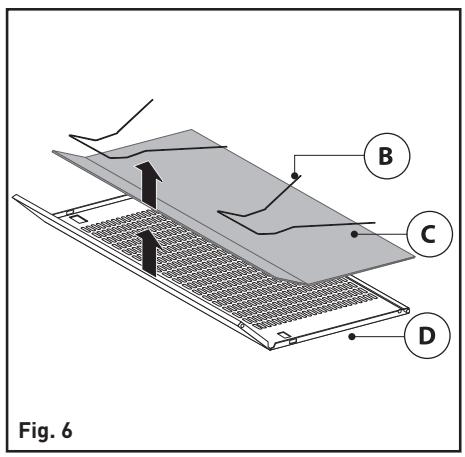 B
C
D
Fig. 6