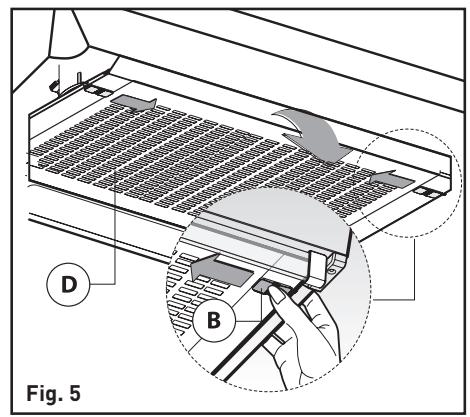 D

B

Fig. 5