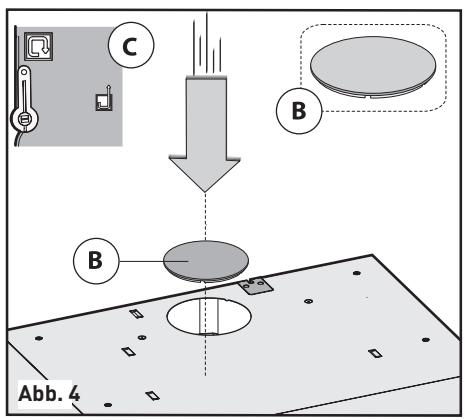 C

B

B

Abb. 4