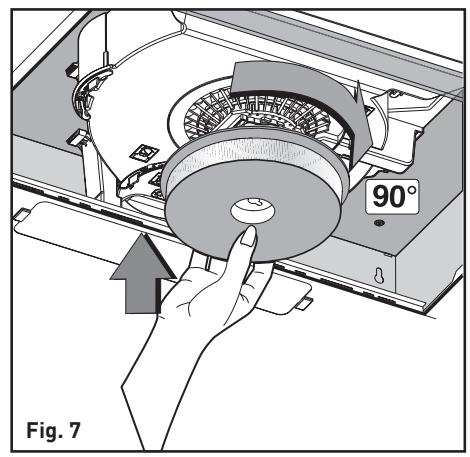 90°

Fig. 7