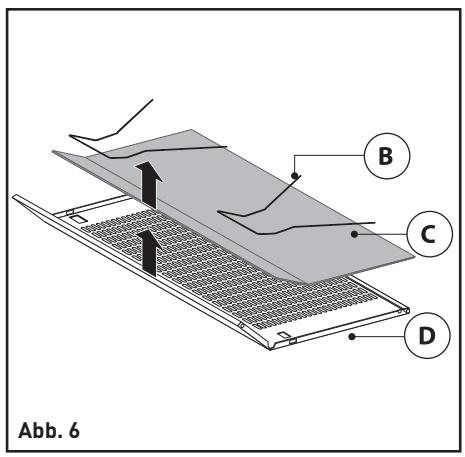 B
C
D
Abb. 6