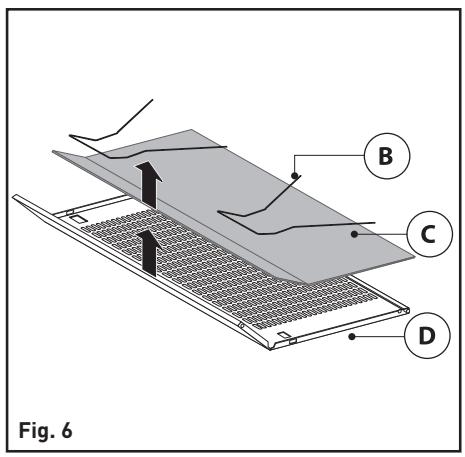 B

C

D

Fig. 6