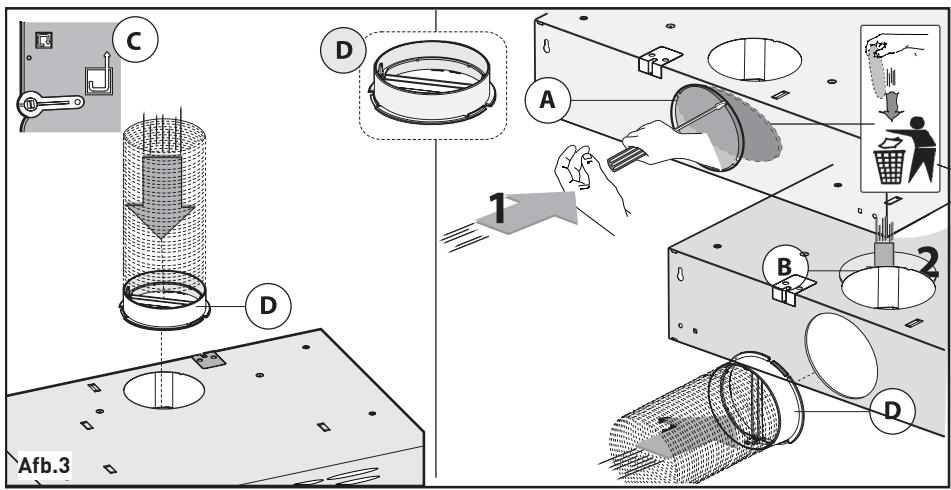 C
D
D
Afb.3
A
1
B
2
D