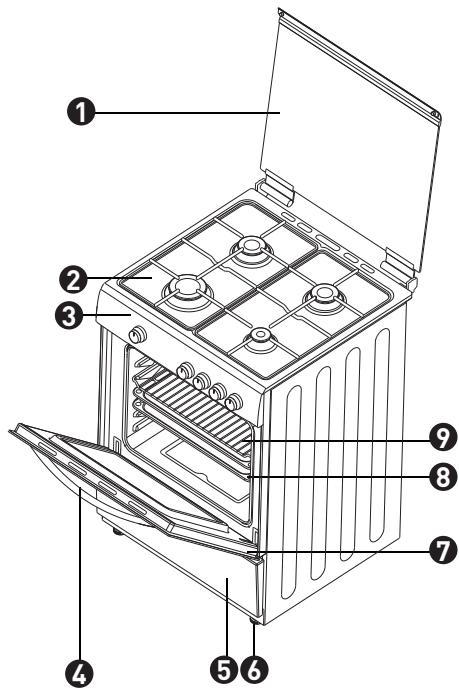 1
2
3
9
8
7
4
5
6