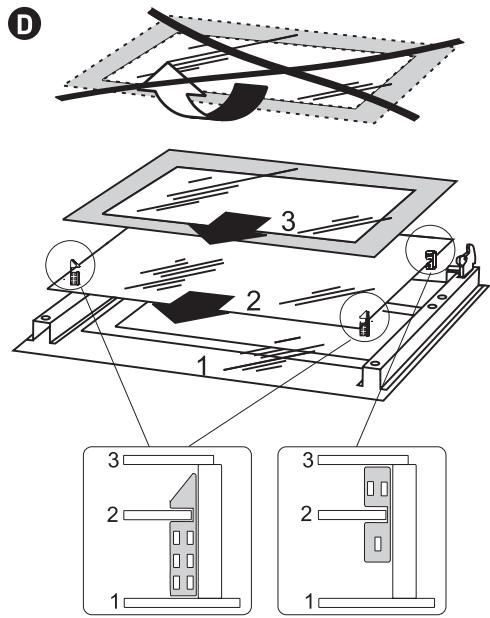 D

3

2

1

3

2

1

3

2

1