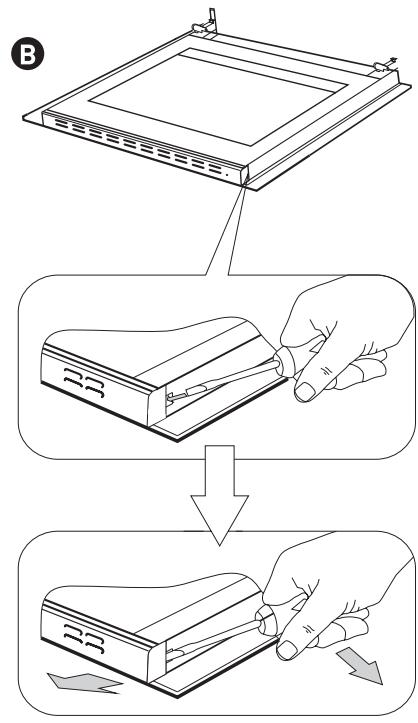 B