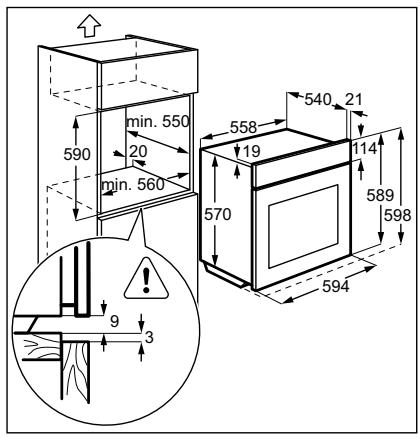 min. 550
590
20
min. 560
9
3
540
21
558
19
114
570
589
598
594