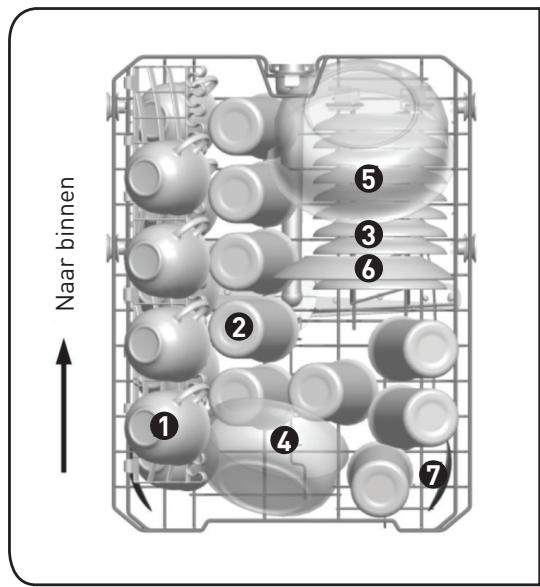 Naar binnen

5
3
6
2
1
4
7