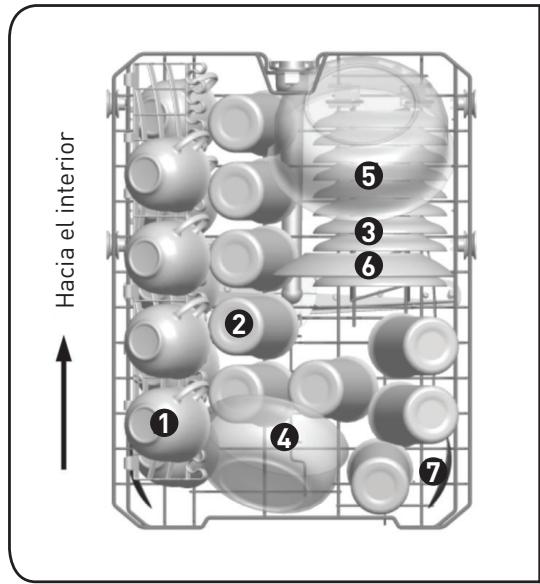 Hacia el interior

5
3
6
2
1
4
7