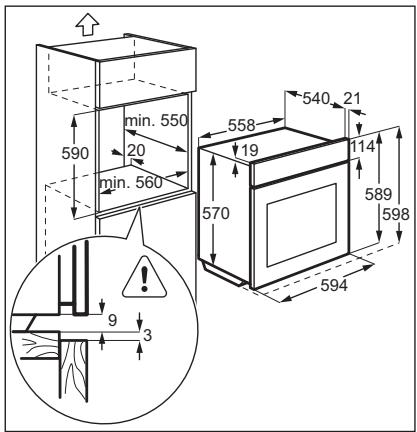 min. 550
590
20
min. 560
540
21
558
19
114
570
589
598
594
9
3