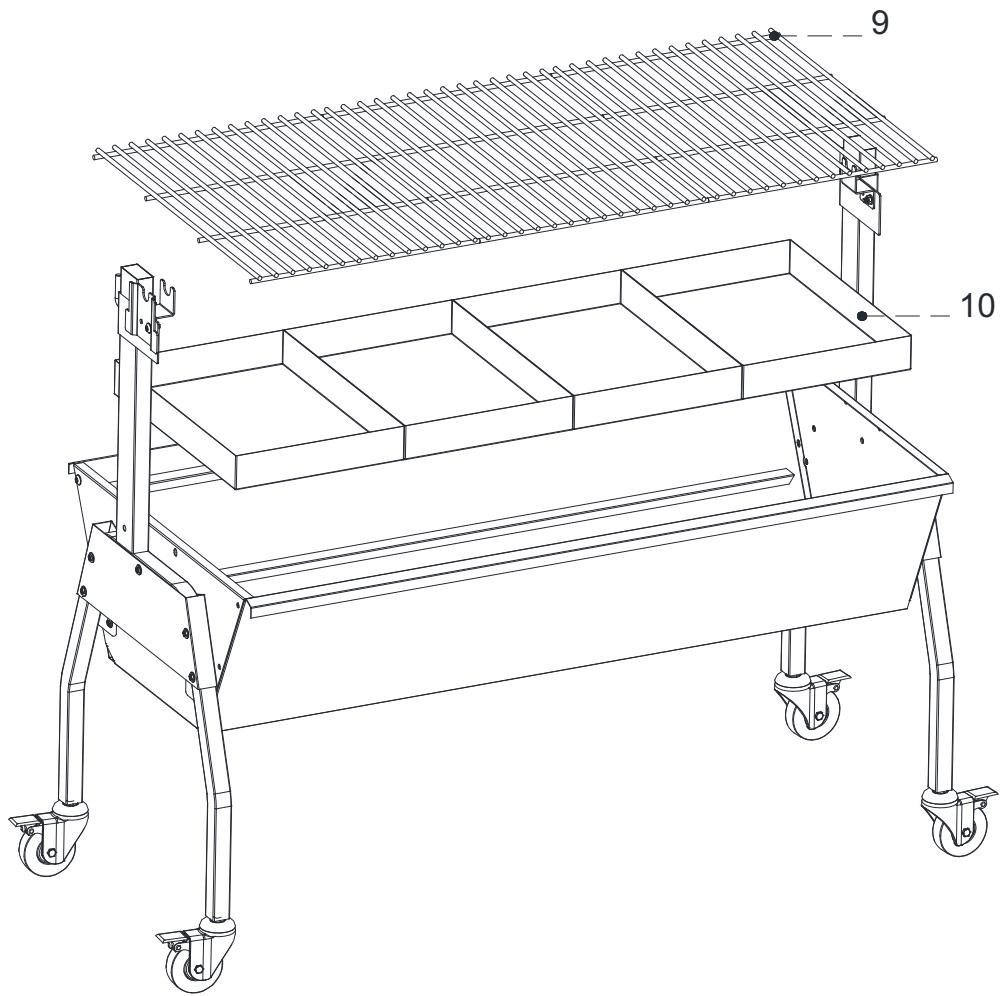 9

10