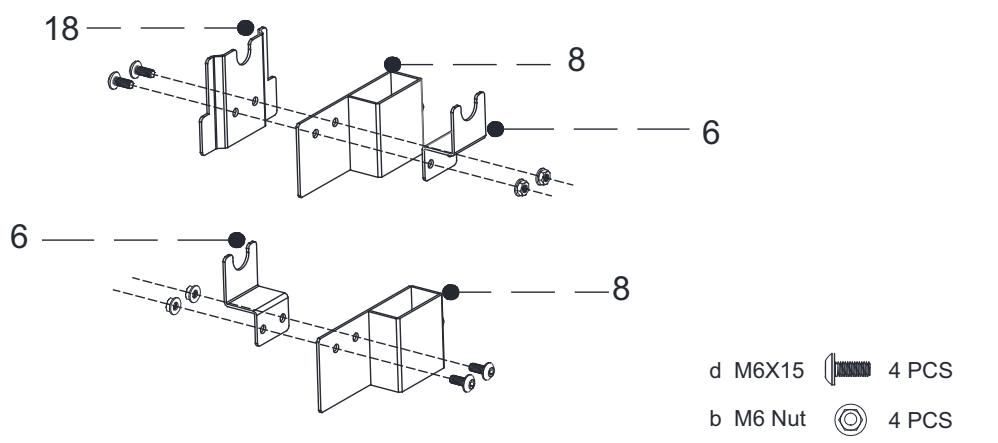 18

8

6

6

8

d M6X15 4 PCS

b M6 Nut 4 PCS