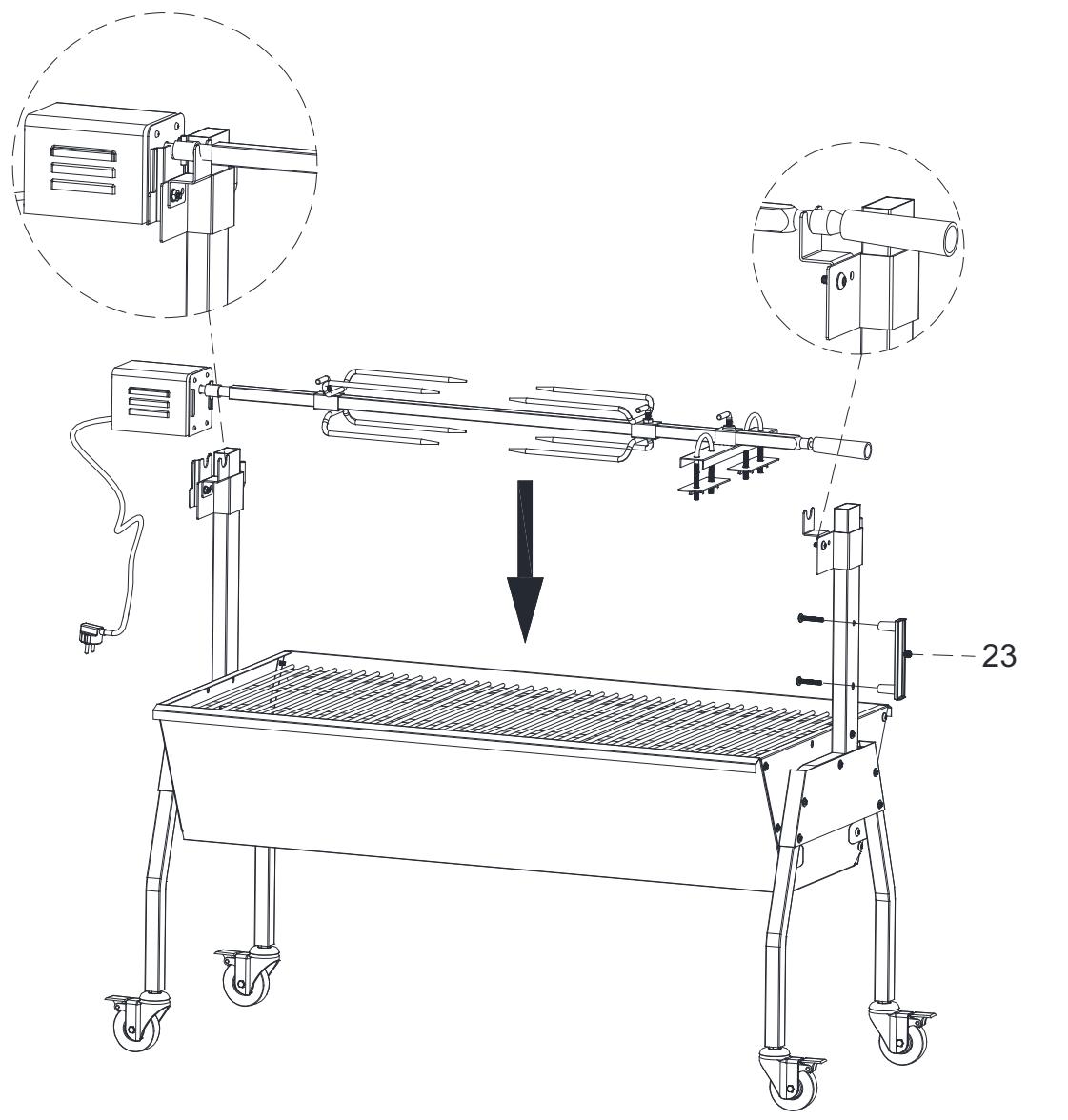 23