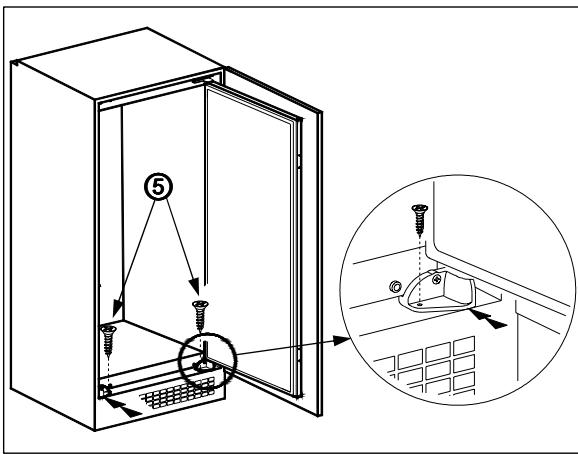 5