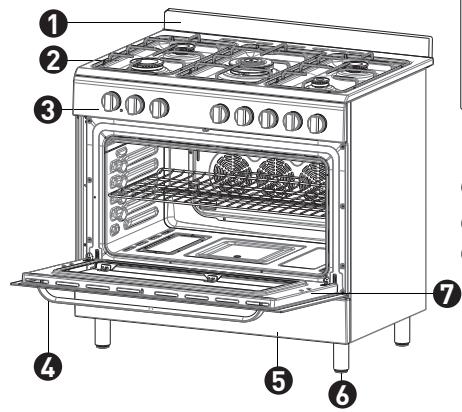 1
2
3
4
5
6
7